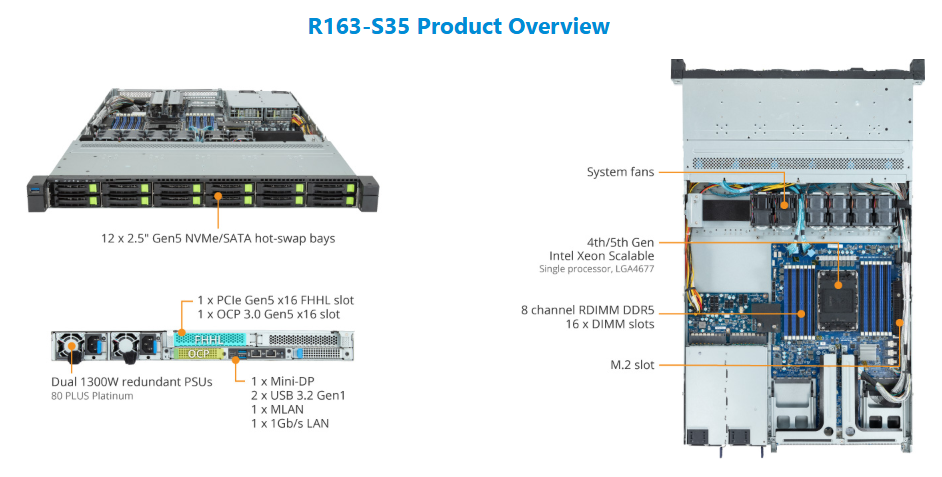 R163-S35 Product Overview

12 x 2.5" Gen5 NVMe/SATA hot-swap bays

1 x PCIe Gen5 x16 FHHL slot
1 x OCP 3.0 Gen5 x16 slot

FHHL
OCP

Dual 1300W redundant PSUs
80 PLUS Platinum

1 x Mini-DP
2 x USB 3.2 Gen1
1 x MLAN
1 x 1Gb/s LAN

System fans

4th/5th Gen
Intel Xeon Scalable
Single processor, LGA4677

8 channel RDIMM DDR5
16 x DIMM slots

M.2 slot