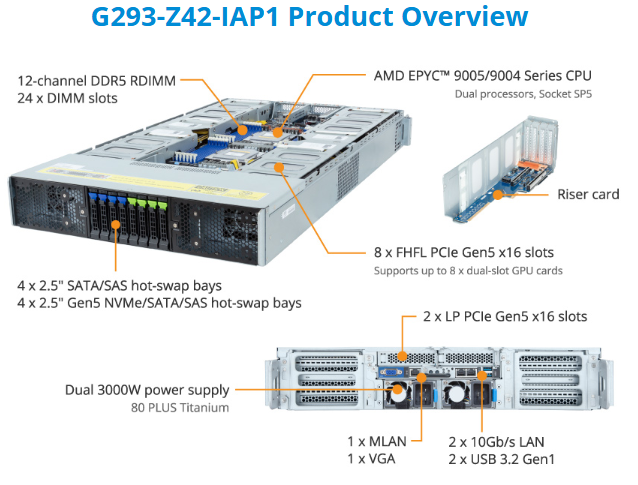 G293-Z42-IAP1 Product Overview

12-channel DDR5 RDIMM
24 x DIMM slots

AMD EPYC™ 9005/9004 Series CPU
Dual processors, Socket SP5

Riser card

8 x FHFL PCIe Gen5 x16 slots
Supports up to 8 x dual-slot GPU cards

4 x 2.5" SATA/SAS hot-swap bays
4 x 2.5" Gen5 NVMe/SATA/SAS hot-swap bays

2 x LP PCIe Gen5 x16 slots

Dual 3000W power supply
80 PLUS Titanium

1 x MLAN
1 x VGA

2 x 10Gb/s LAN
2 x USB 3.2 Gen1