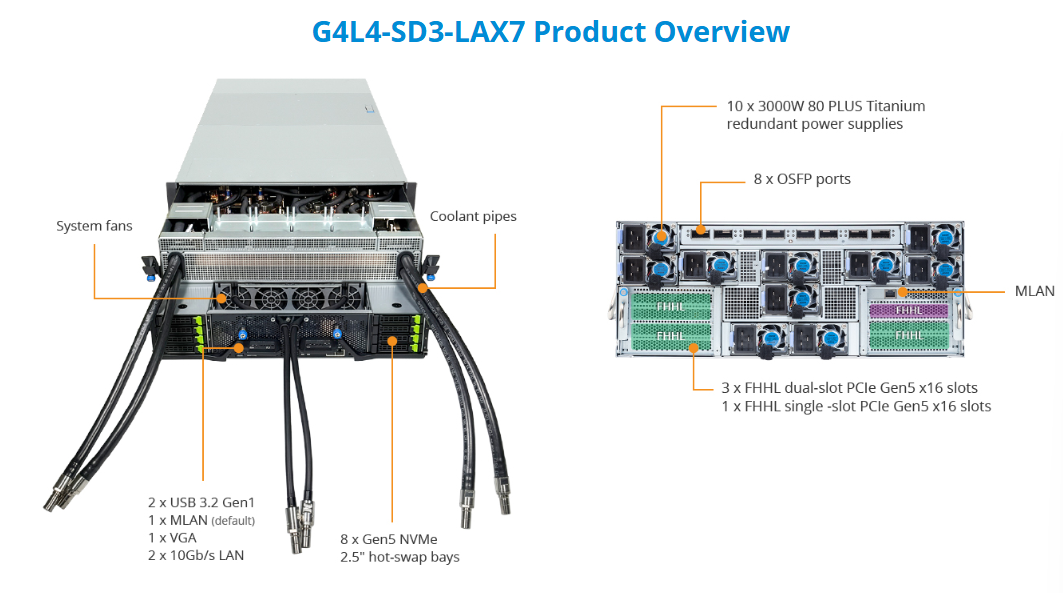 G4L4-SD3-LAX7 Product Overview

System fans

Coolant pipes

2 x USB 3.2 Gen1
1 x MLAN (default)
1 x VGA
2 x 10Gb/s LAN

8 x Gen5 NVMe
2.5" hot-swap bays

10 x 3000W 80 PLUS Titanium
redundant power supplies

8 x OSFP ports

MLAN

FHHL
FHHL
FHHL
FHHL

3 x FHHL dual-slot PCIe Gen5 x16 slots
1 x FHHL single -slot PCIe Gen5 x16 slots