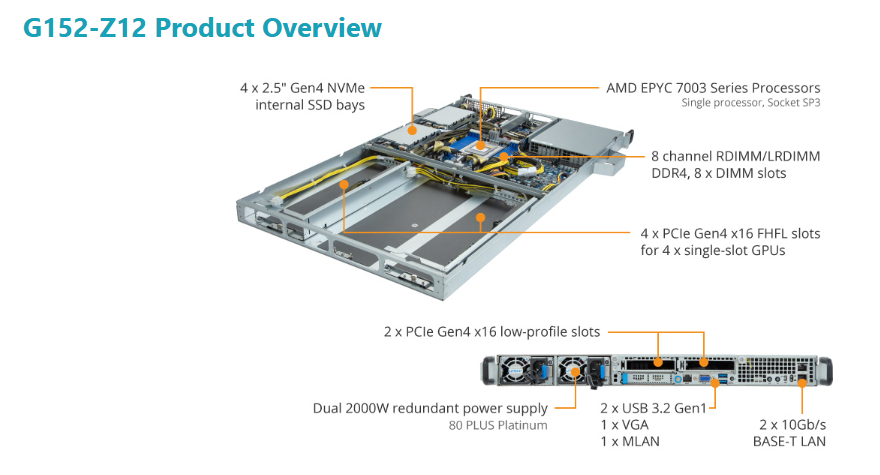 G152-Z12 Product Overview

4 x 2.5" Gen4 NVMe internal SSD bays

AMD EPYC 7003 Series Processors
Single processor, Socket SP3

8 channel RDIMM/LRDIMM DDR4, 8 x DIMM slots

4 x PCIe Gen4 x16 FHFL slots for 4 x single-slot GPUs

2 x PCIe Gen4 x16 low-profile slots

Dual 2000W redundant power supply
80 PLUS Platinum

2 x USB 3.2 Gen1
1 x VGA
1 x MLAN

2 x 10Gb/s
BASE-T LAN