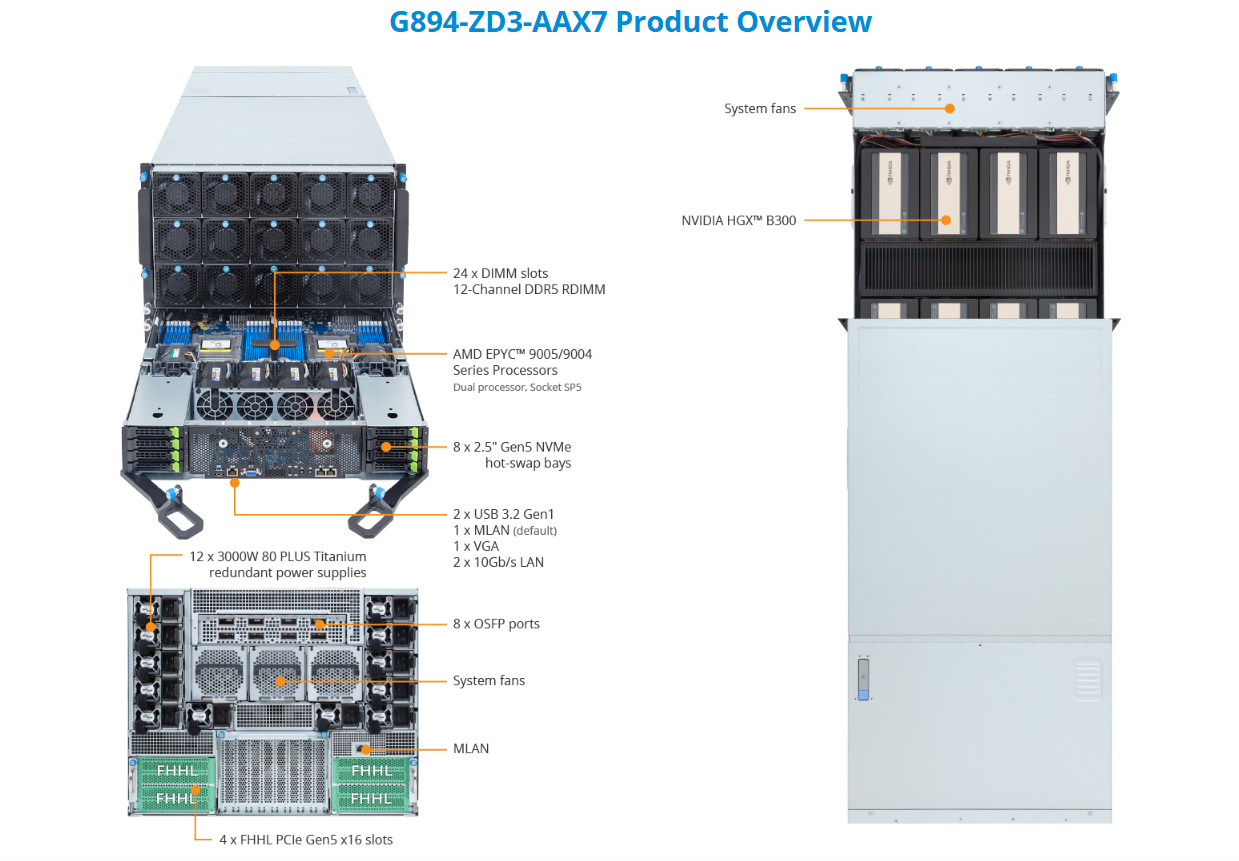 G894-ZD3-AAX7 Product Overview

24 x DIMM slots
12-Channel DDR5 RDIMM

AMD EPYC™ 9005/9004 Series Processors
Dual processor, Socket SP5

8 x 2.5" Gen5 NVMe hot-swap bays

2 x USB 3.2 Gen1
1 x MLAN (default)
1 x VGA
2 x 10Gb/s LAN

12 x 3000W 80 PLUS Titanium redundant power supplies

8 x OSFP ports

System fans

MLAN

FHHL

FHHL

FHHL

FHHL

4 x FHHL PCIe Gen5 x16 slots

System fans

NVIDIA HGX™ B300