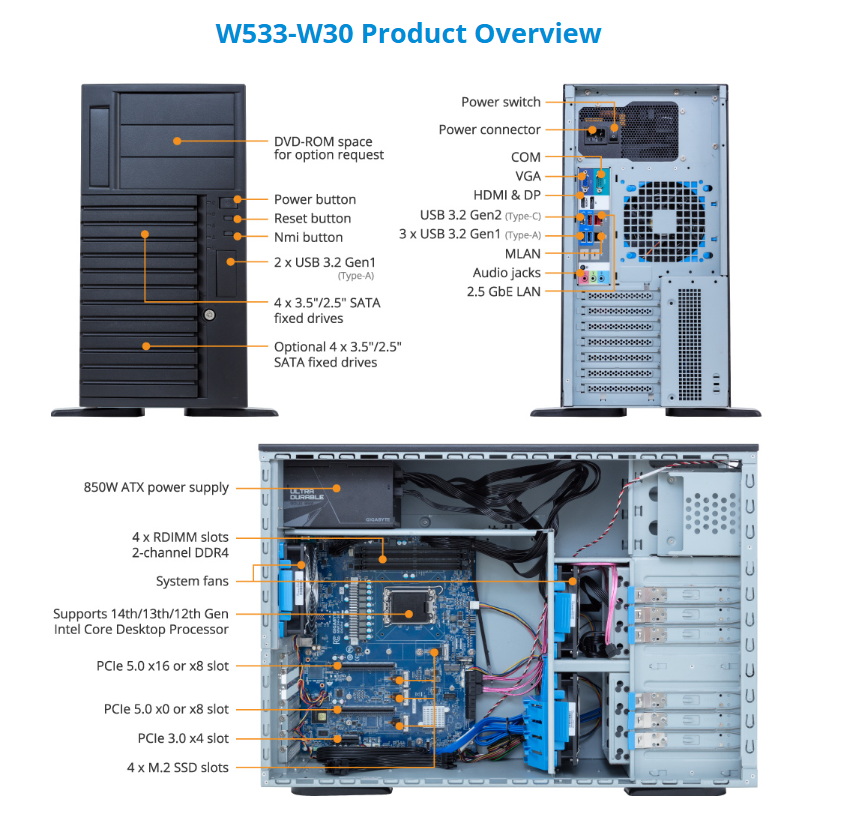 W533-W30 Product Overview

DVD-ROM space for option request

Power button

Reset button

Nmi button

2 x USB 3.2 Gen1 (Type-A)

4 x 3.5"/2.5" SATA fixed drives

Optional 4 x 3.5"/2.5" SATA fixed drives

Power switch

Power connector

COM

VGA

HDMI & DP

USB 3.2 Gen2 (Type-C)

3 x USB 3.2 Gen1 (Type-A)

MLAN

Audio jacks

2.5 GbE LAN

850W ATX power supply

ULTRA DURABLE

GIGABYTE

4 x RDIMM slots 2-channel DDR4

System fans

Supports 14th/13th/12th Gen Intel Core Desktop Processor

PCIe 5.0 x16 or x8 slot

PCIe 5.0 x0 or x8 slot

PCIe 3.0 x4 slot

4 x M.2 SSD slots