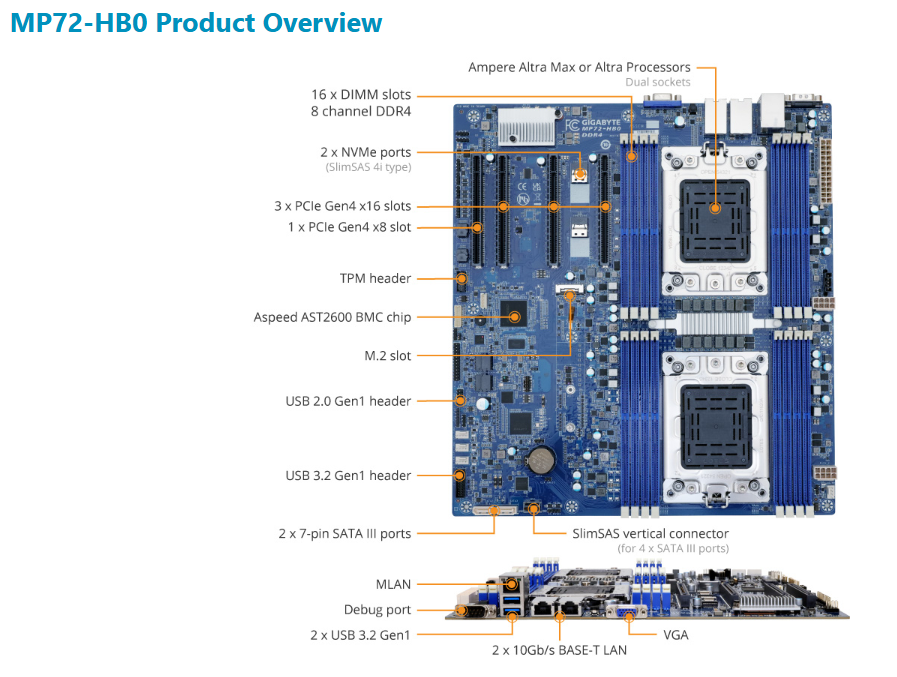 MP72-HB0 Product Overview

Ampere Altra Max or Altra Processors
Dual sockets

16 x DIMM slots
8 channel DDR4

2 x NVMe ports
(SlimSAS 4i type)

3 x PCIe Gen4 x16 slots

1 x PCIe Gen4 x8 slot

TPM header

Aspeed AST2600 BMC chip

M.2 slot

USB 2.0 Gen1 header

USB 3.2 Gen1 header

2 x 7-pin SATA III ports

SlimSAS vertical connector
(for 4 x SATA III ports)

GIGABYTE
MP72-HB0
DDR4

MLAN

Debug port

2 x USB 3.2 Gen1

2 x 10Gb/s BASE-T LAN

VGA