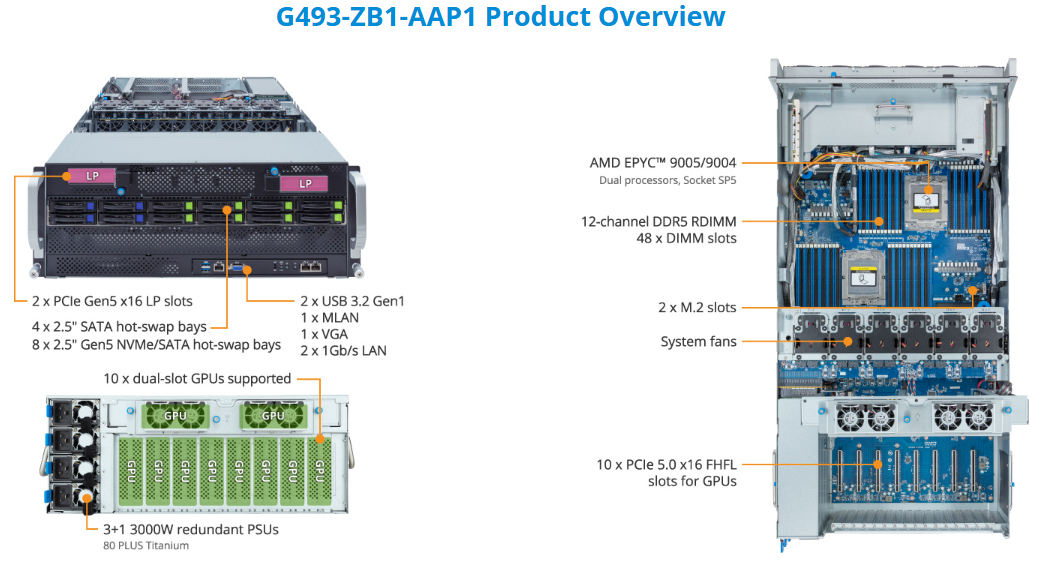 G493-ZB1-AAP1 Product Overview

LP

LP

2 x PCIe Gen5 x16 LP slots

4 x 2.5" SATA hot-swap bays
8 x 2.5" Gen5 NVMe/SATA hot-swap bays

2 x USB 3.2 Gen1
1 x MLAN
1 x VGA
2 x 1Gb/s LAN

10 x dual-slot GPUs supported

GPU GPU
GPU GPU GPU GPU GPU GPU GPU GPU

3+1 3000W redundant PSUs
80 PLUS Titanium

AMD EPYC™ 9005/9004
Dual processors, Socket SP5

12-channel DDR5 RDIMM
48 x DIMM slots

2 x M.2 slots

System fans

10 x PCIe 5.0 x16 FHFL
slots for GPUs