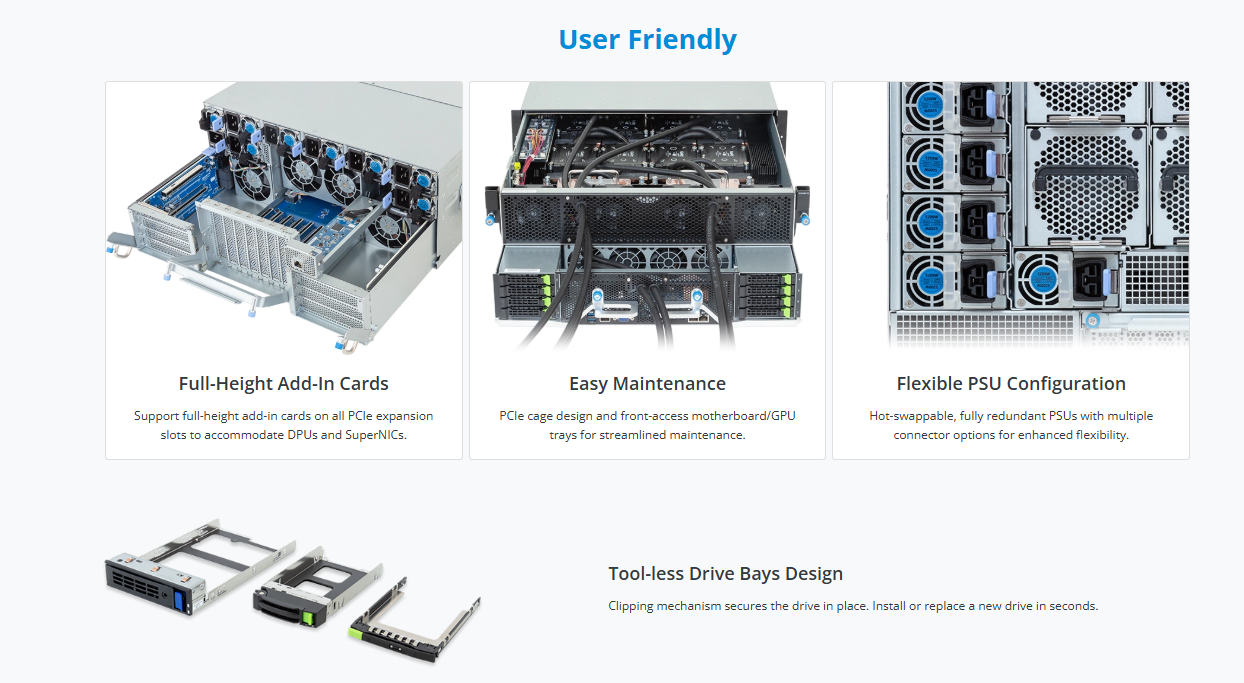 User Friendly

Full-Height Add-In Cards

Support full-height add-in cards on all PCIe expansion slots to accommodate DPUs and SuperNICs.

Easy Maintenance

PCIe cage design and front-access motherboard/GPU trays for streamlined maintenance.

Flexible PSU Configuration

Hot-swappable, fully redundant PSUs with multiple connector options for enhanced flexibility.

Tool-less Drive Bays Design

Clipping mechanism secures the drive in place. Install or replace a new drive in seconds.